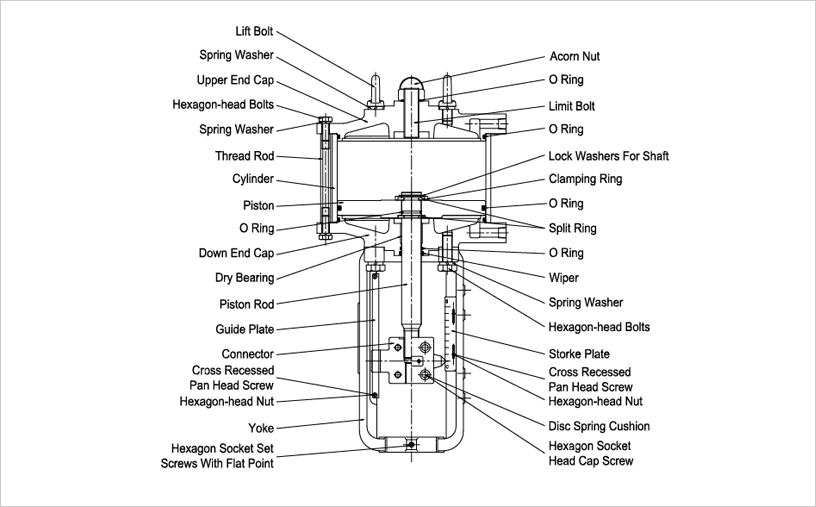 Lift Bolt
Spring Washer
Upper End Cap
Hexagon-head Bolts
Spring Washer
Thread Rod
Cylinder
Piston
O Ring
Down End Cap
Dry Bearing
Piston Rod
Guide Plate
Connector
Cross Recessed Pan Head Screw
Hexagon-head Nut
Yoke
Hexagon Socket Set Screws With Flat Point

Acorn Nut
O Ring
Limit Bolt
O Ring
Lock Washers For Shaft
Clamping Ring
O Ring
Split Ring
O Ring
Wiper
Spring Washer
Hexagon-head Bolts
Storke Plate
Cross Recessed Pan Head Screw
Hexagon-head Nut
Disc Spring Cushion
Hexagon Socket Head Cap Screw