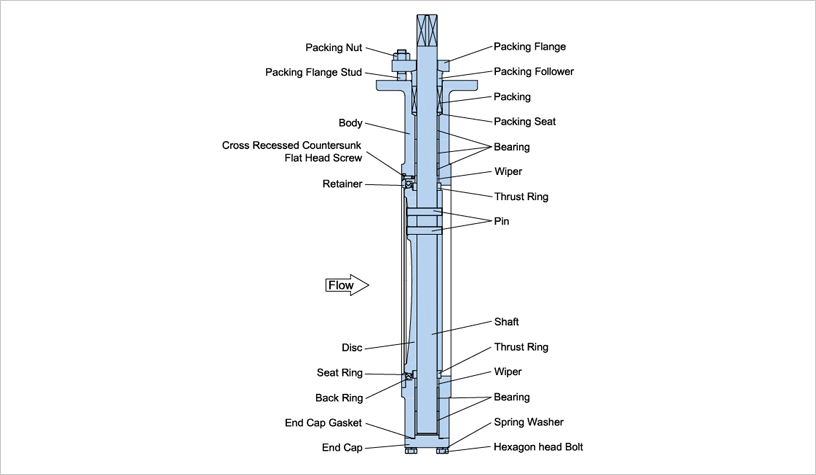 Packing Nut
Packing Flange Stud
Body
Cross Recessed Countersunk Flat Head Screw
Retainer
Flow
Disc
Seat Ring
Back Ring
End Cap Gasket
End Cap

Packing Flange
Packing Follower
Packing
Packing Seat
Bearing
Wiper
Thrust Ring
Pin
Shaft
Thrust Ring
Wiper
Bearing
Spring Washer
Hexagon head Bolt