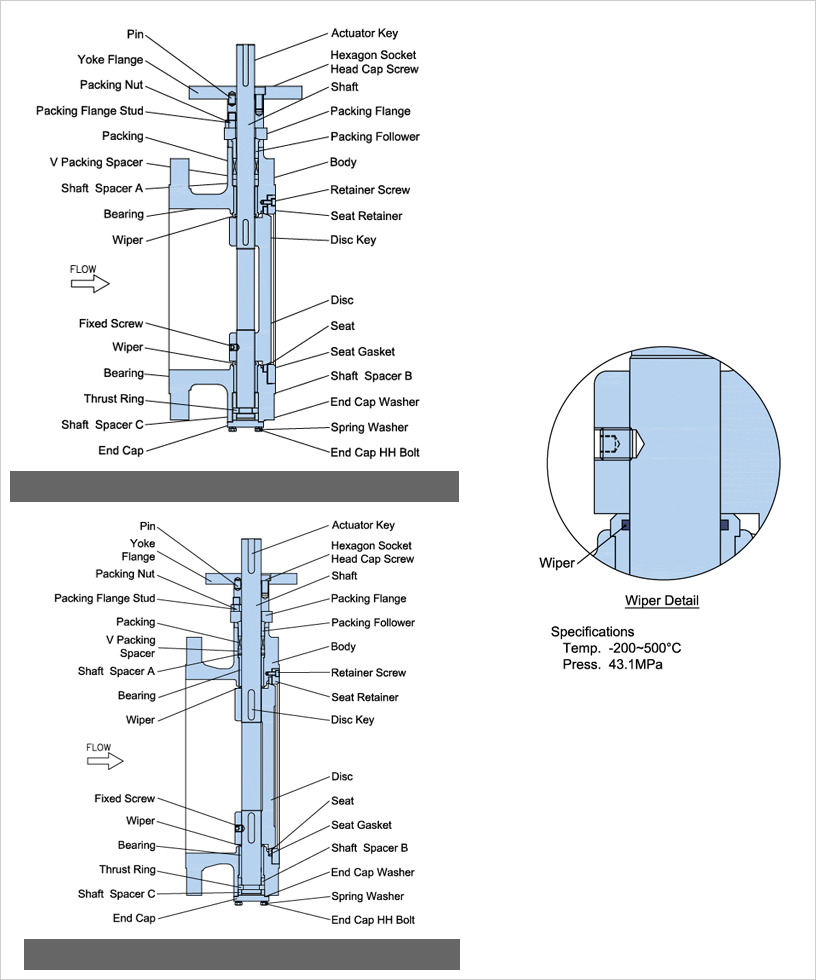 Pin
Yoke Flange
Packing Nut
Packing Flange Stud
Packing
V Packing Spacer
Shaft Spacer A
Bearing
Wiper
FLOW
Fixed Screw
Wiper
Bearing
Thrust Ring
Shaft Spacer C
End Cap

Actuator Key
Hexagon Socket Head Cap Screw
Shaft
Packing Flange
Packing Follower
Body
Retainer Screw
Seat Retainer
Disc Key
Disc
Seat
Seat Gasket
Shaft Spacer B
End Cap Washer
Spring Washer
End Cap HH Bolt

Pin
Yoke Flange
Packing Nut
Packing Flange Stud
Packing
V Packing Spacer
Shaft Spacer A
Bearing
Wiper
FLOW
Fixed Screw
Wiper
Bearing
Thrust Ring
Shaft Spacer C
End Cap

Actuator Key
Hexagon Socket Head Cap Screw
Shaft
Packing Flange
Packing Follower
Body
Retainer Screw
Seat Retainer
Disc Key
Disc
Seat
Seat Gasket
Shaft Spacer B
End Cap Washer
Spring Washer
End Cap HH Bolt

Wiper
Wiper Detail

Specifications
Temp. -200~500°C
Press. 43.1MPa